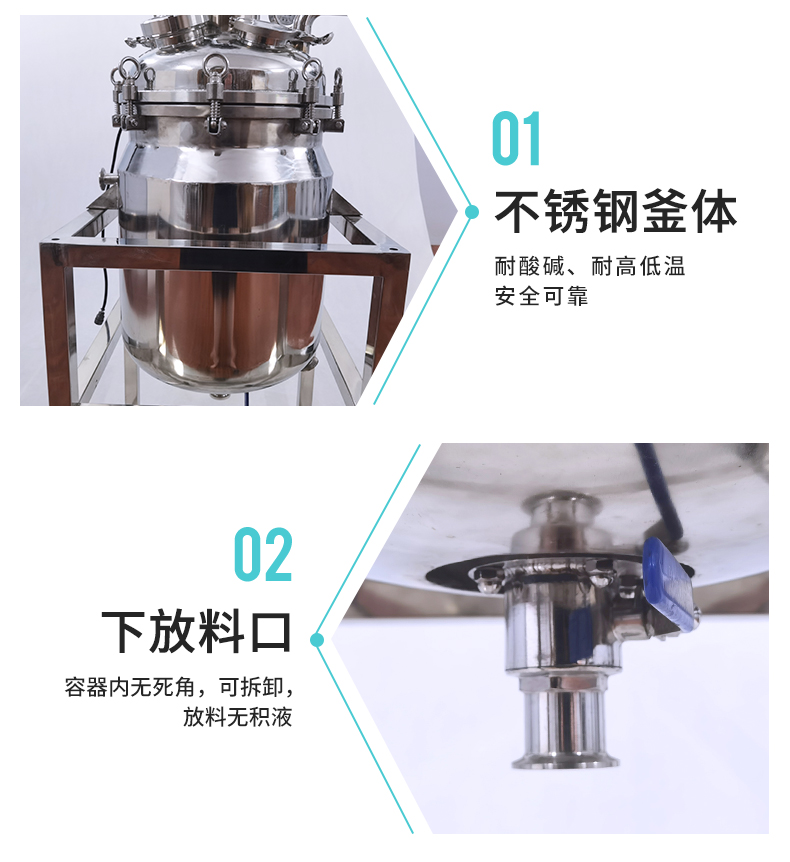 01
不锈钢釜体
耐酸碱、耐高低温
安全可靠

02
下放料口
容器内无死角，可拆卸，
放料无积液